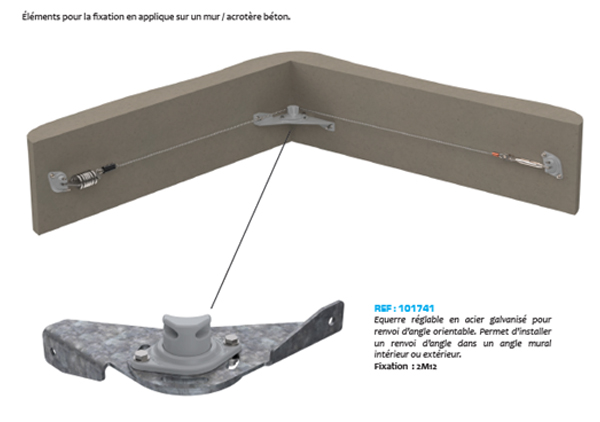 Éléments pour la fixation en applique sur un mur / acrotère béton.

REF : 101741
Equerre réglable en acier galvanisé pour renvoi d'angle orientable. Permet d'installer un renvoi d'angle dans un angle mural intérieur ou extérieur.
Fixation : 2M12